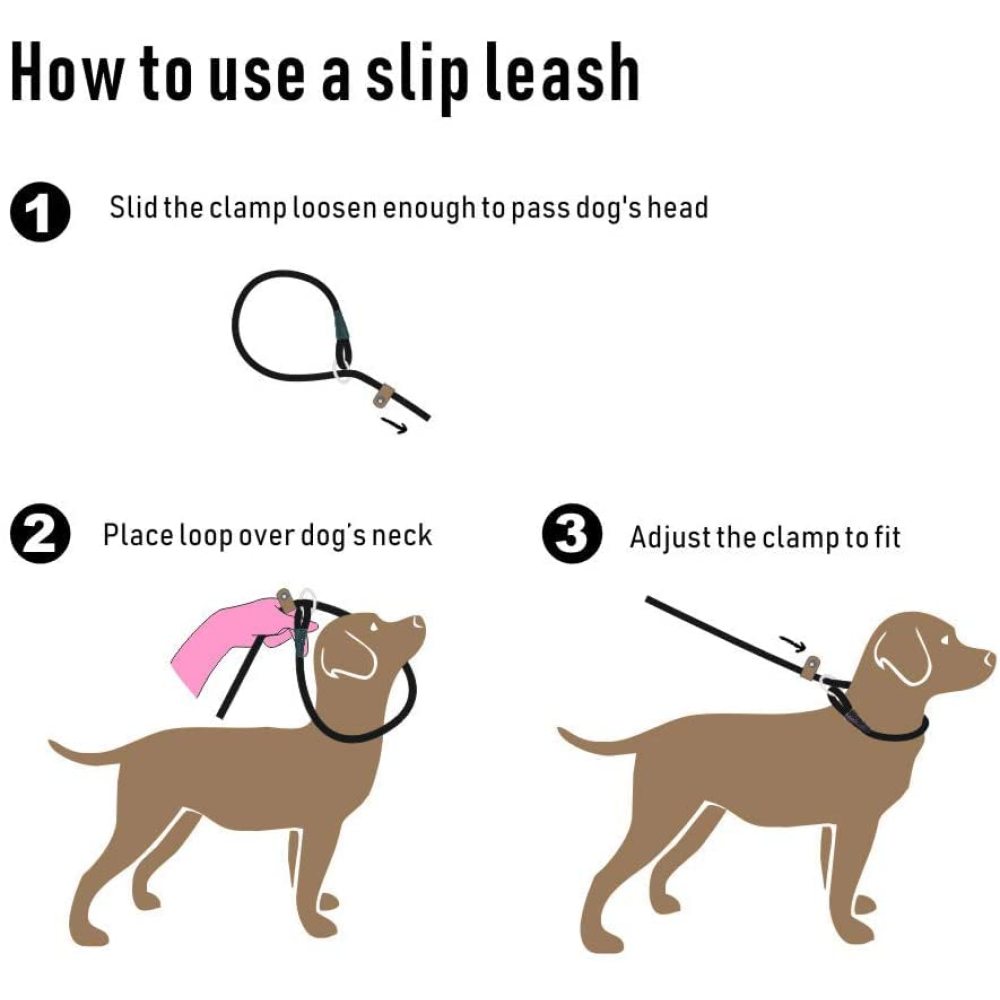 How to use a slip leash

1 Slid the clamp loosen enough to pass dog's head

2 Place loop over dog's neck

3 Adjust the clamp to fit