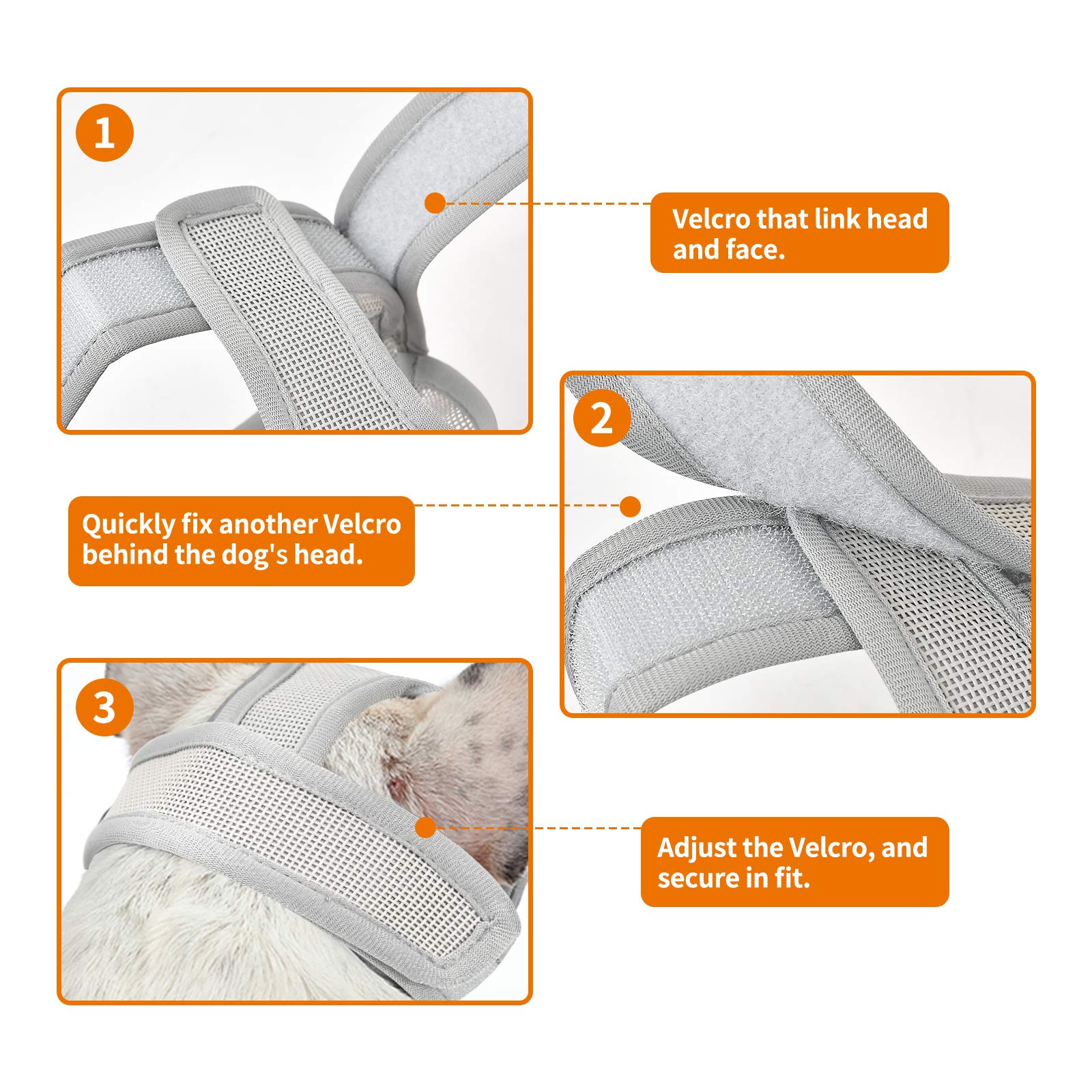 1

Velcro that link head and face.

2

Quickly fix another Velcro behind the dog's head.

3

Adjust the Velcro, and secure in fit.