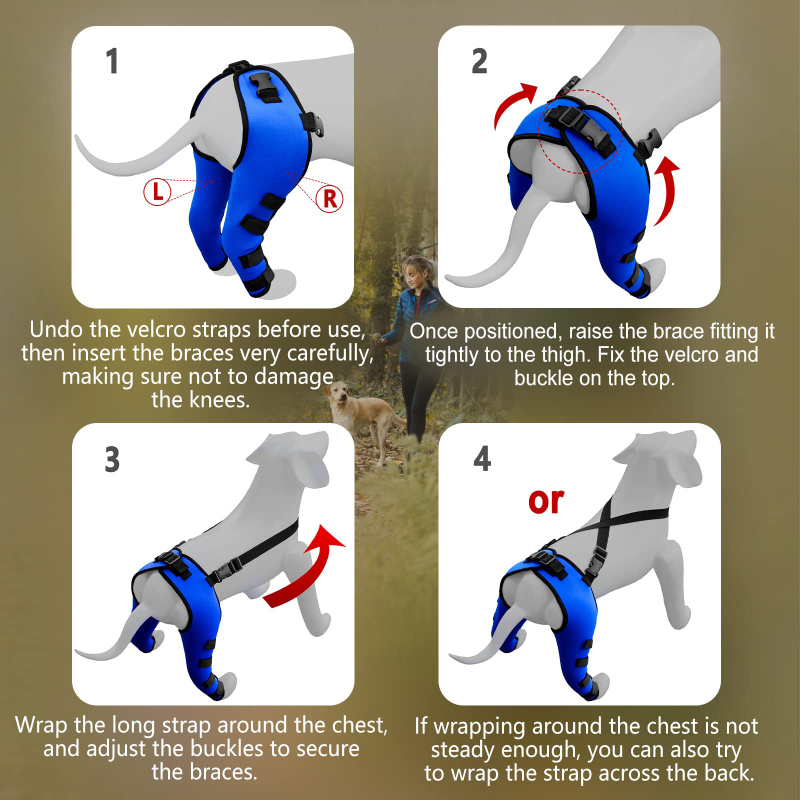 1

L

R

Undo the velcro straps before use, then insert the braces very carefully, making sure not to damage the knees.

2

Once positioned, raise the brace fitting it tightly to the thigh. Fix the velcro and buckle on the top.

3

Wrap the long strap around the chest, and adjust the buckles to secure the braces.

4

or

If wrapping around the chest is not steady enough, you can also try to wrap the strap across the back.