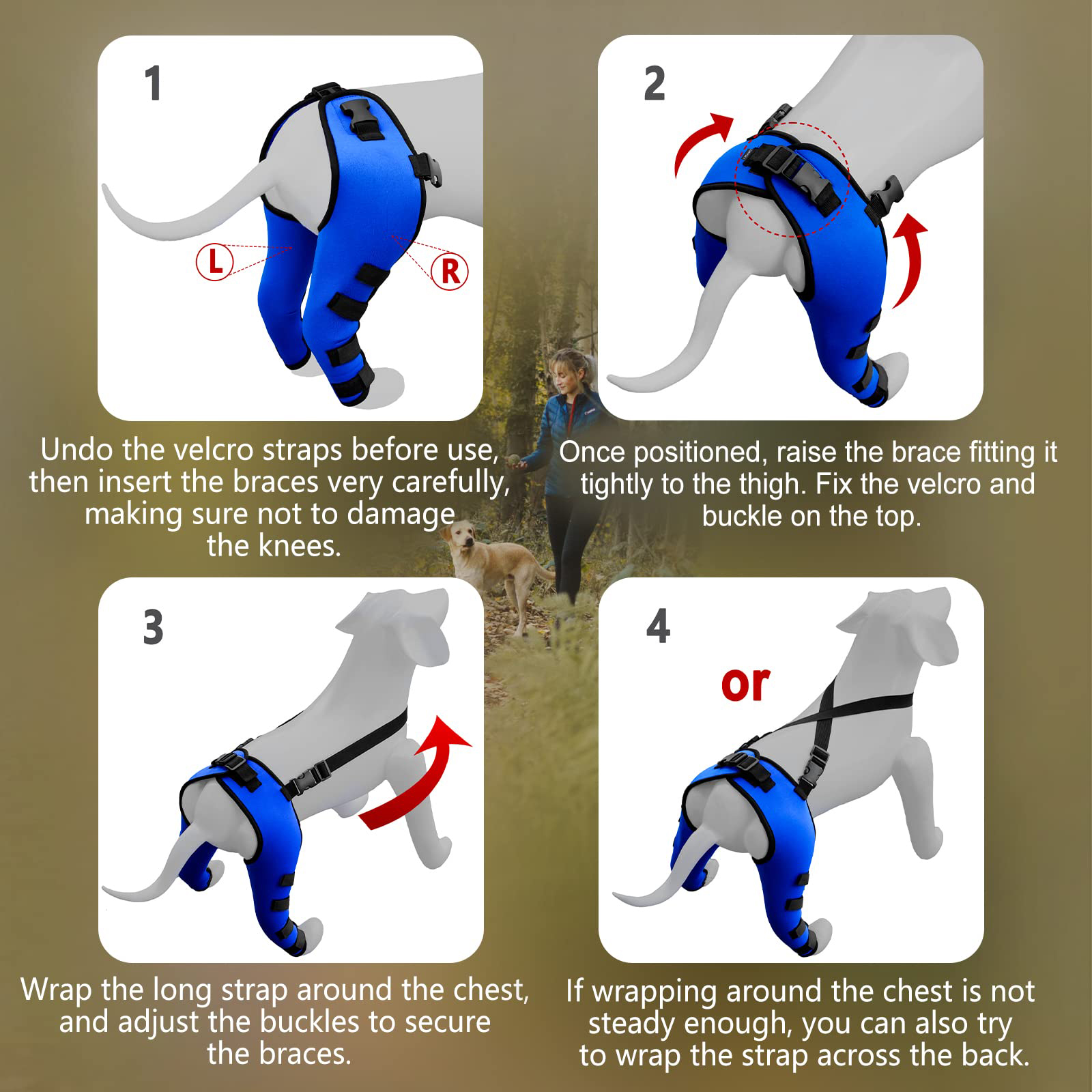 1

L

R

Undo the velcro straps before use, then insert the braces very carefully, making sure not to damage the knees.

2

Once positioned, raise the brace fitting it tightly to the thigh. Fix the velcro and buckle on the top.

3

Wrap the long strap around the chest, and adjust the buckles to secure the braces.

4

or

If wrapping around the chest is not steady enough, you can also try to wrap the strap across the back.