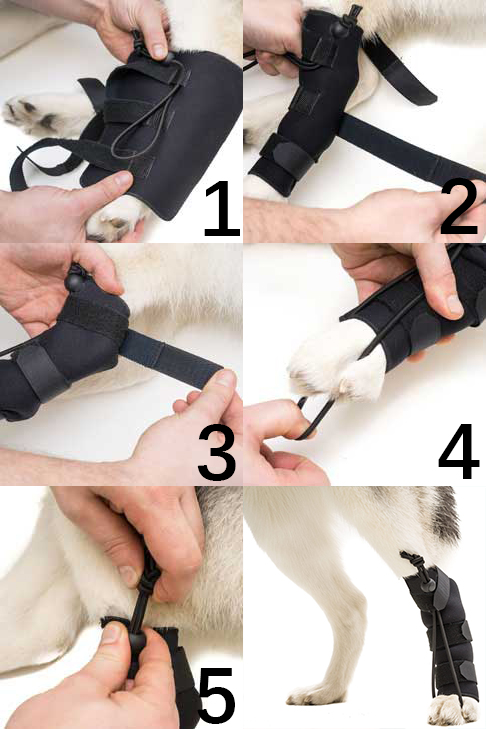 1
2
3
4
5