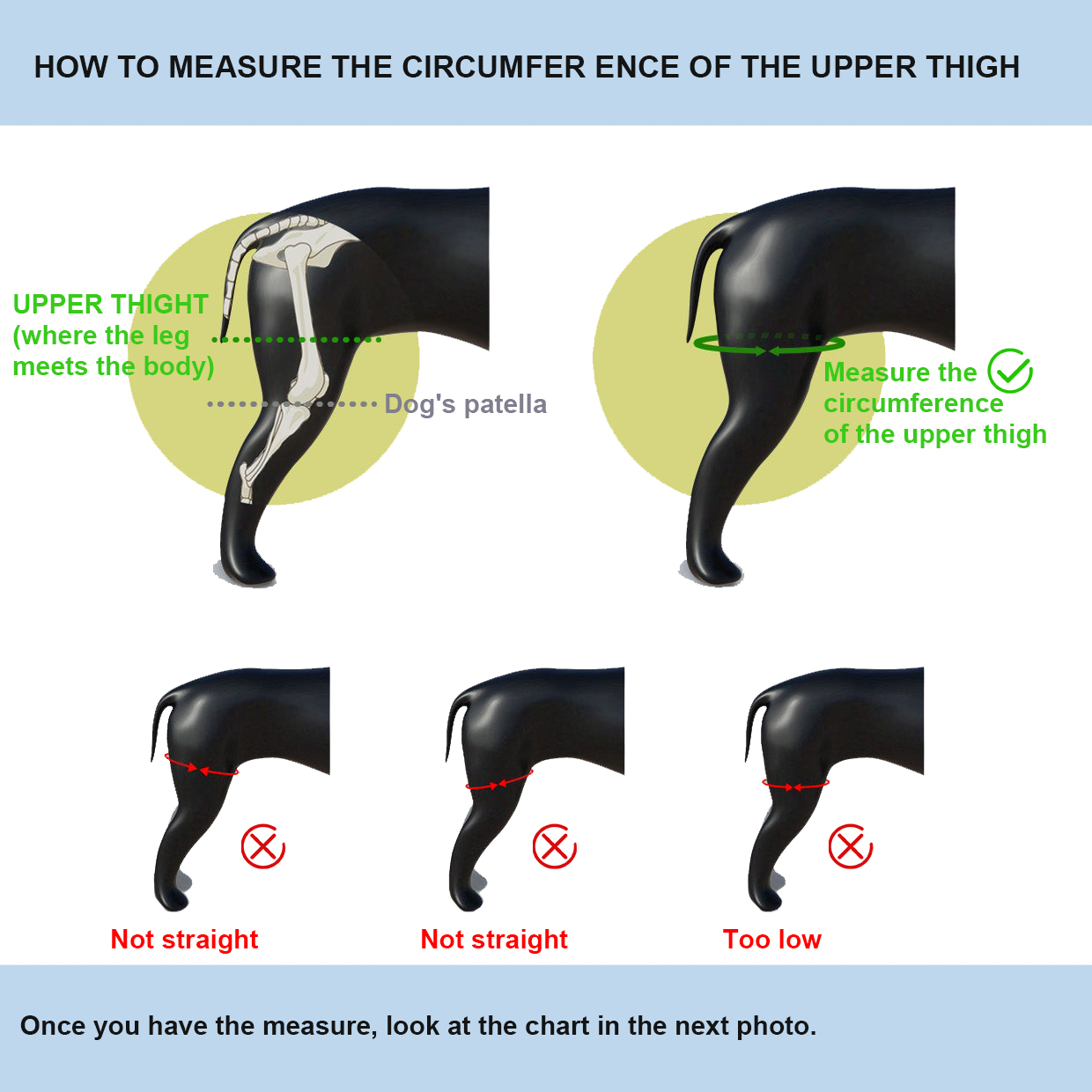 HOW TO MEASURE THE CIRCUMFER ENCE OF THE UPPER THIGH

UPPER THIGHT (where the leg meets the body)

Dog's patella

Measure the circumference of the upper thigh

Not straight

Not straight

Too low

Once you have the measure, look at the chart in the next photo.