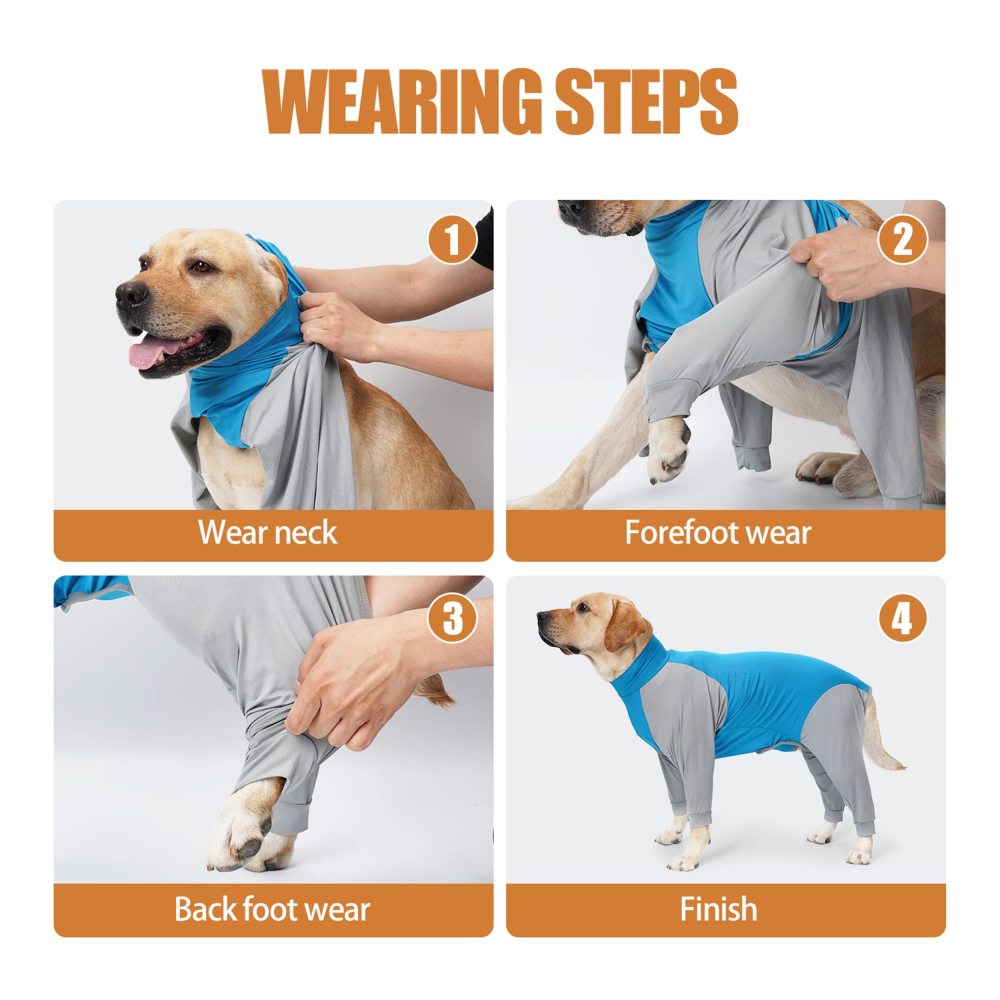 WEARING STEPS

1

Wear neck

2

Forefoot wear

3

Back foot wear

4

Finish