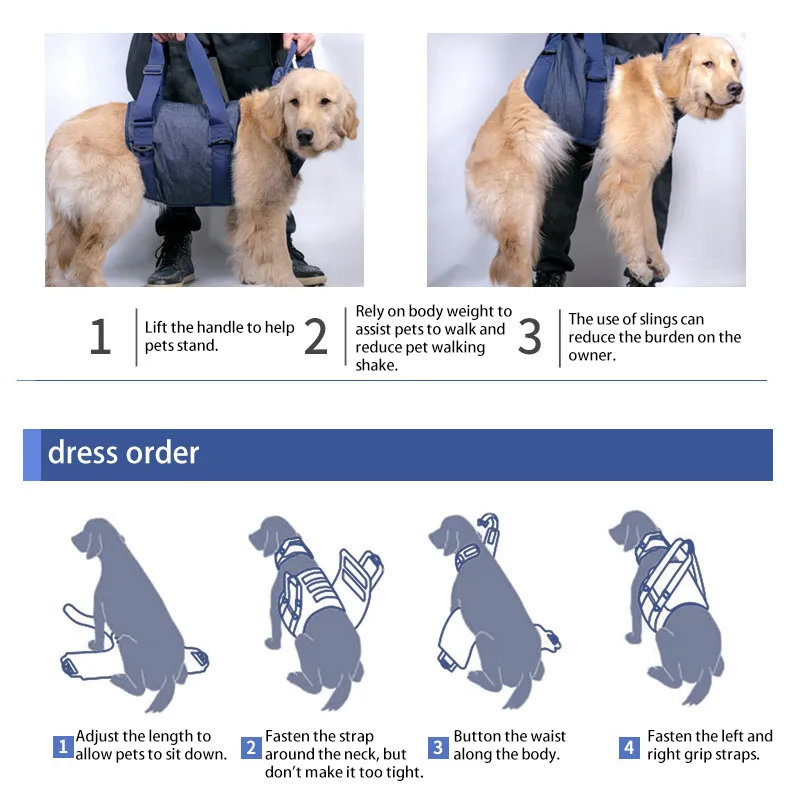 1 Lift the handle to help pets stand.

2 Rely on body weight to assist pets to walk and reduce pet walking shake.

3 The use of slings can reduce the burden on the owner.

dress order

1 Adjust the length to allow pets to sit down.

2 Fasten the strap around the neck, but don't make it too tight.

3 Button the waist along the body.

4 Fasten the left and right grip straps.