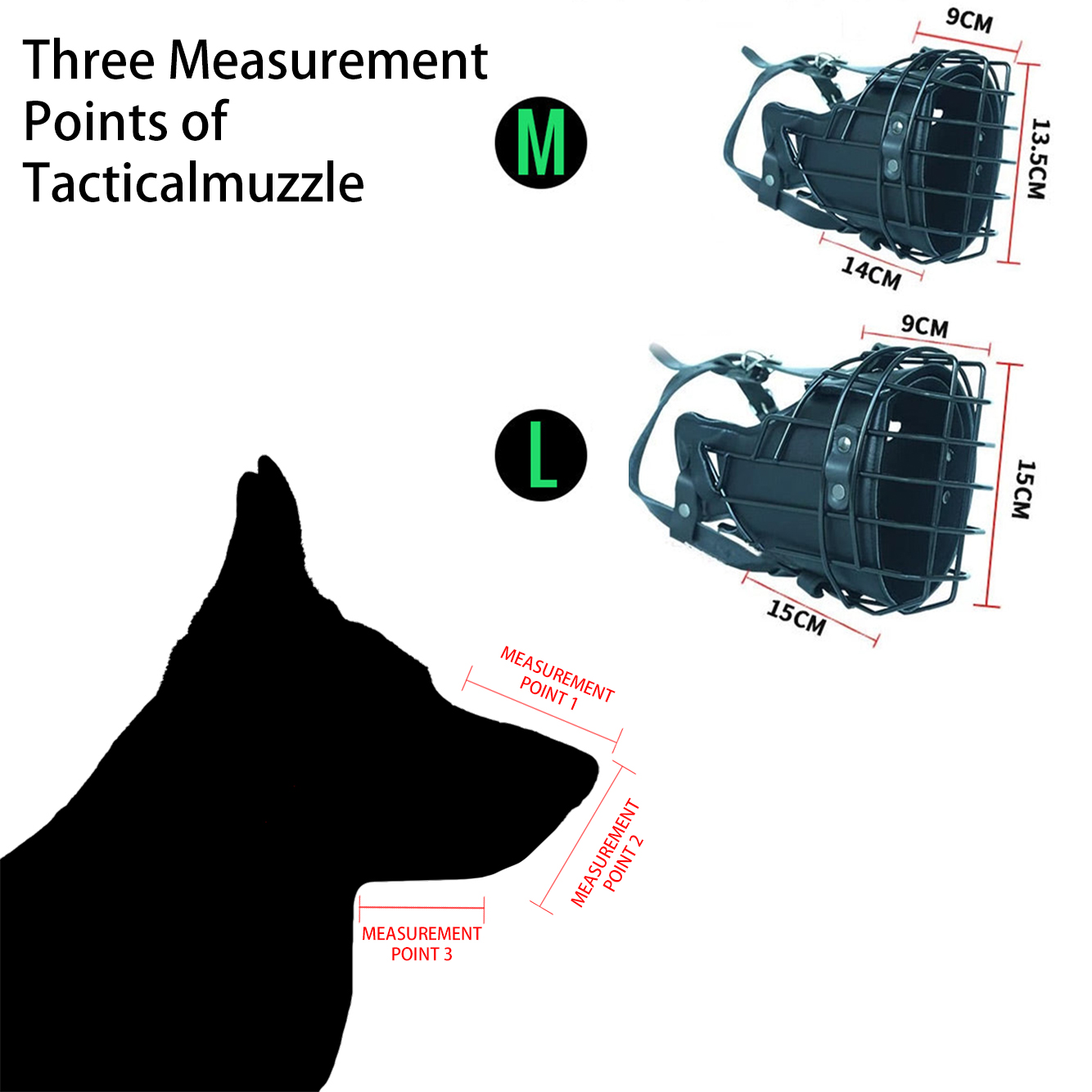 Three Measurement Points of Tacticalmuzzle

M

9CM

13.5CM

14CM

L

9CM

15CM

15CM

MEASUREMENT POINT 1

MEASUREMENT POINT 2

MEASUREMENT POINT 3