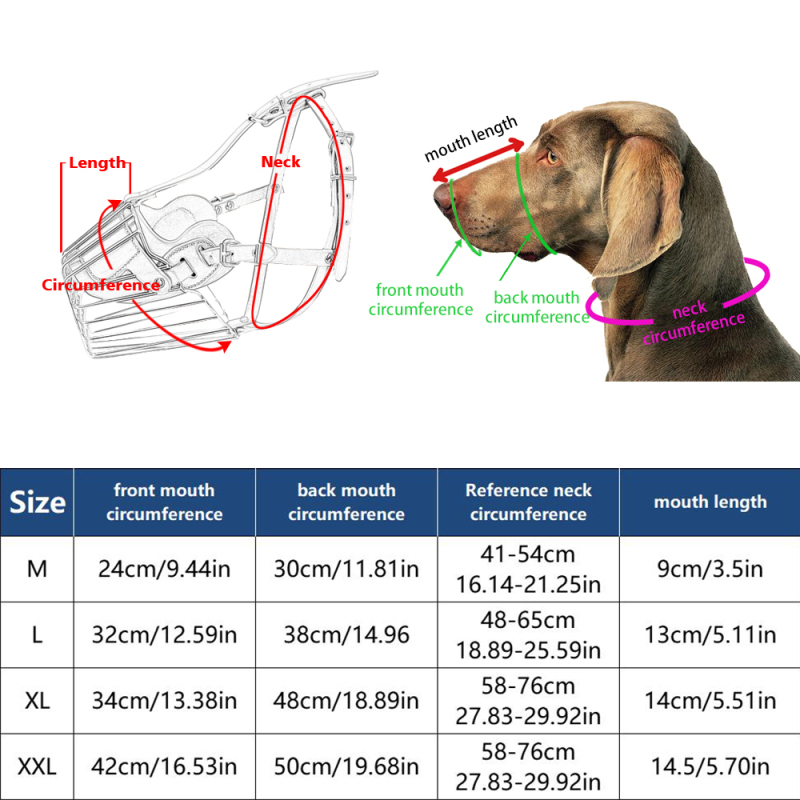 Length

Neck

Circumference

mouth length

front mouth circumference

back mouth circumference

neck circumference

| Size | front mouth circumference | back mouth circumference | Reference neck circumference | mouth length |
|---|---|---|---|---|
| M | 24cm/9.44in | 30cm/11.81in | 41-54cm 16.14-21.25in | 9cm/3.5in |
| L | 32cm/12.59in | 38cm/14.96 | 48-65cm 18.89-25.59in | 13cm/5.11in |
| XL | 34cm/13.38in | 48cm/18.89in | 58-76cm 27.83-29.92in | 14cm/5.51in |
| XXL | 42cm/16.53in | 50cm/19.68in | 58-76cm 27.83-29.92in | 14.5/5.70in |