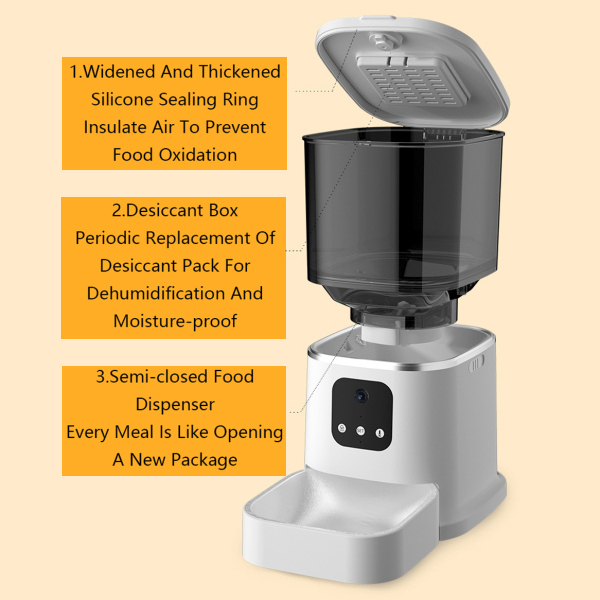 1.Widened And Thickened Silicone Sealing Ring Insulate Air To Prevent Food Oxidation

2.Desiccant Box Periodic Replacement Of Desiccant Pack For Dehumidification And Moisture-proof

3.Semi-closed Food Dispenser Every Meal Is Like Opening A New Package

SET