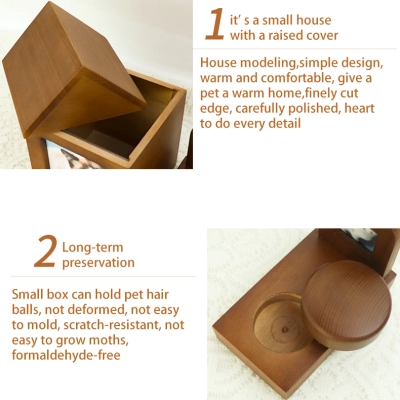 1 it' s a small house with a raised cover

House modeling,simple design, warm and comfortable, give a pet a warm home,finely cut edge, carefully polished, heart to do every detail

2 Long-term preservation

Small box can hold pet hair balls, not deformed, not easy to mold, scratch-resistant, not easy to grow moths, formaldehyde-free