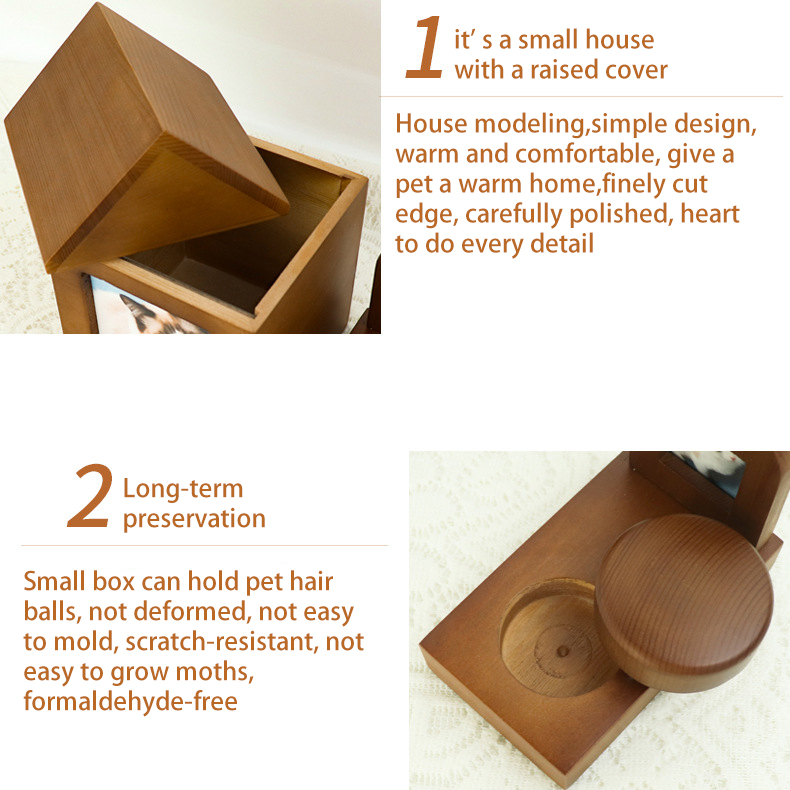 1 it' s a small house with a raised cover

House modeling,simple design, warm and comfortable, give a pet a warm home,finely cut edge, carefully polished, heart to do every detail

2 Long-term preservation

Small box can hold pet hair balls, not deformed, not easy to mold, scratch-resistant, not easy to grow moths, formaldehyde-free