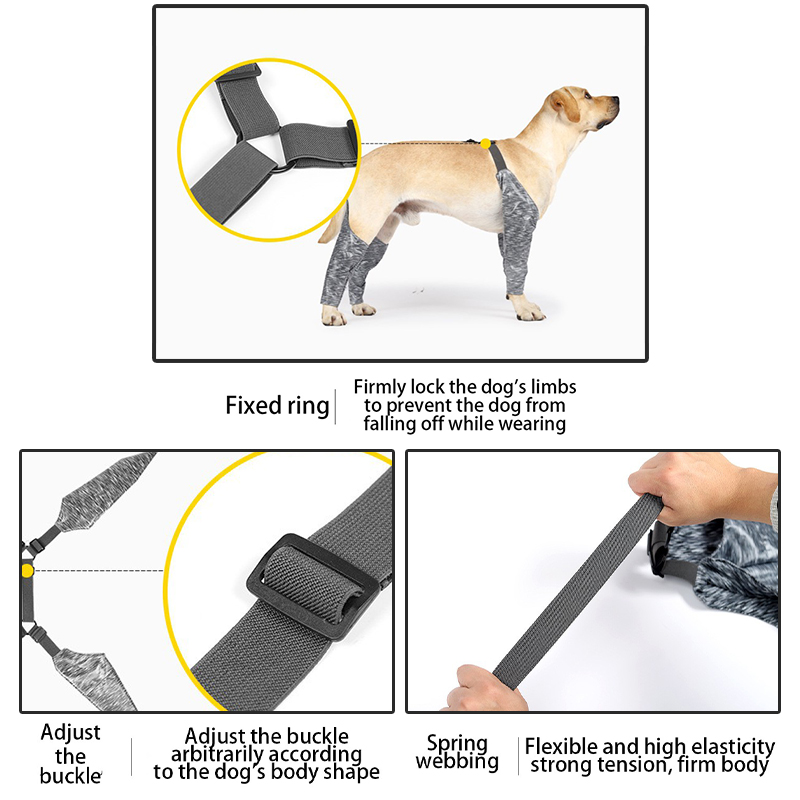 Fixed ring

Firmly lock the dog's limbs to prevent the dog from falling off while wearing

Adjust the buckle

Adjust the buckle arbitrarily according to the dog's body shape

Spring webbing

Flexible and high elasticity strong tension, firm body