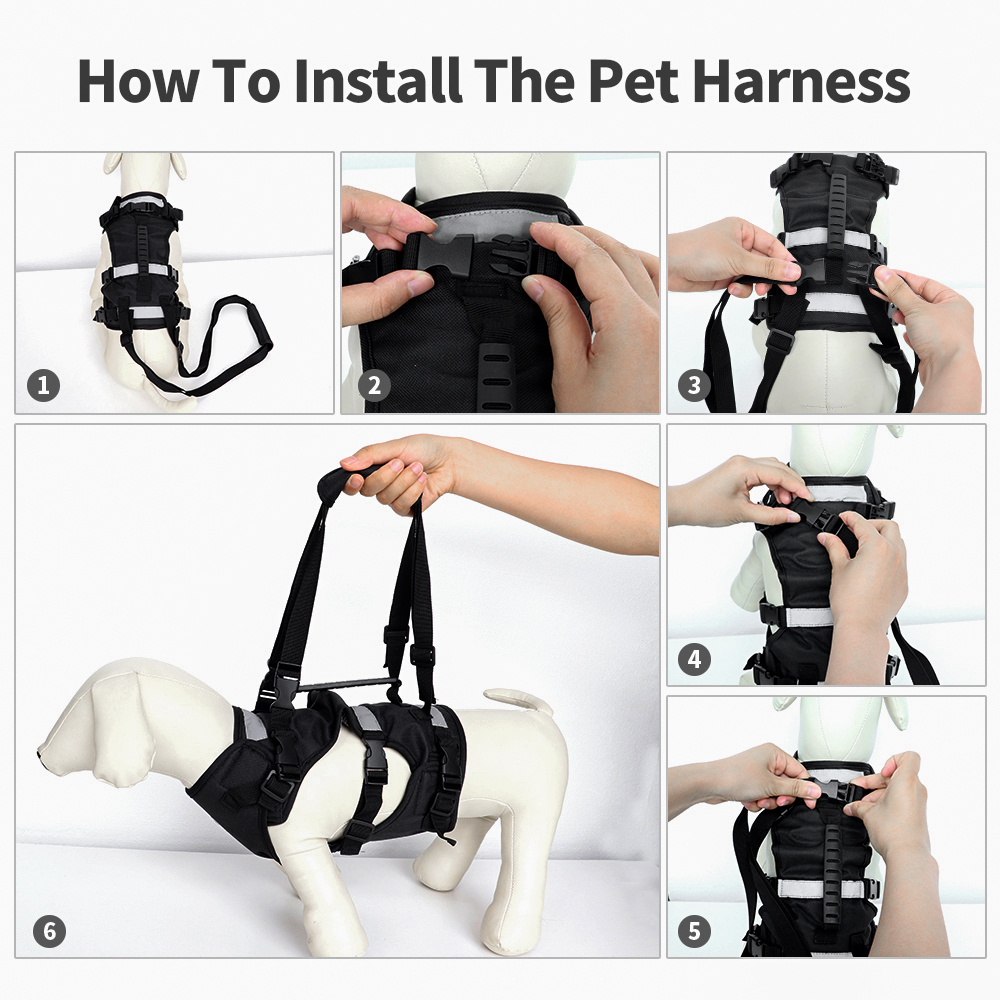 How To Install The Pet Harness

1

2

3

6

4

5