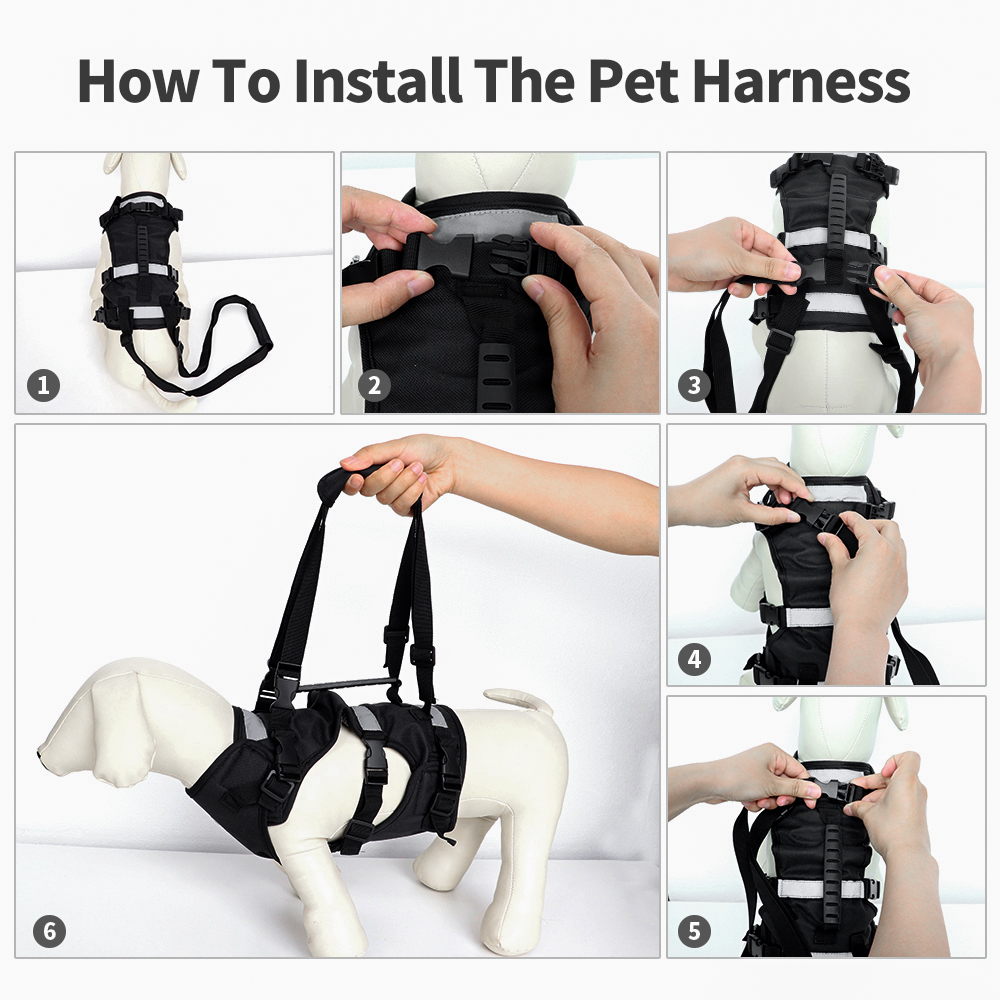 How To Install The Pet Harness

1

2

3

6

4

5