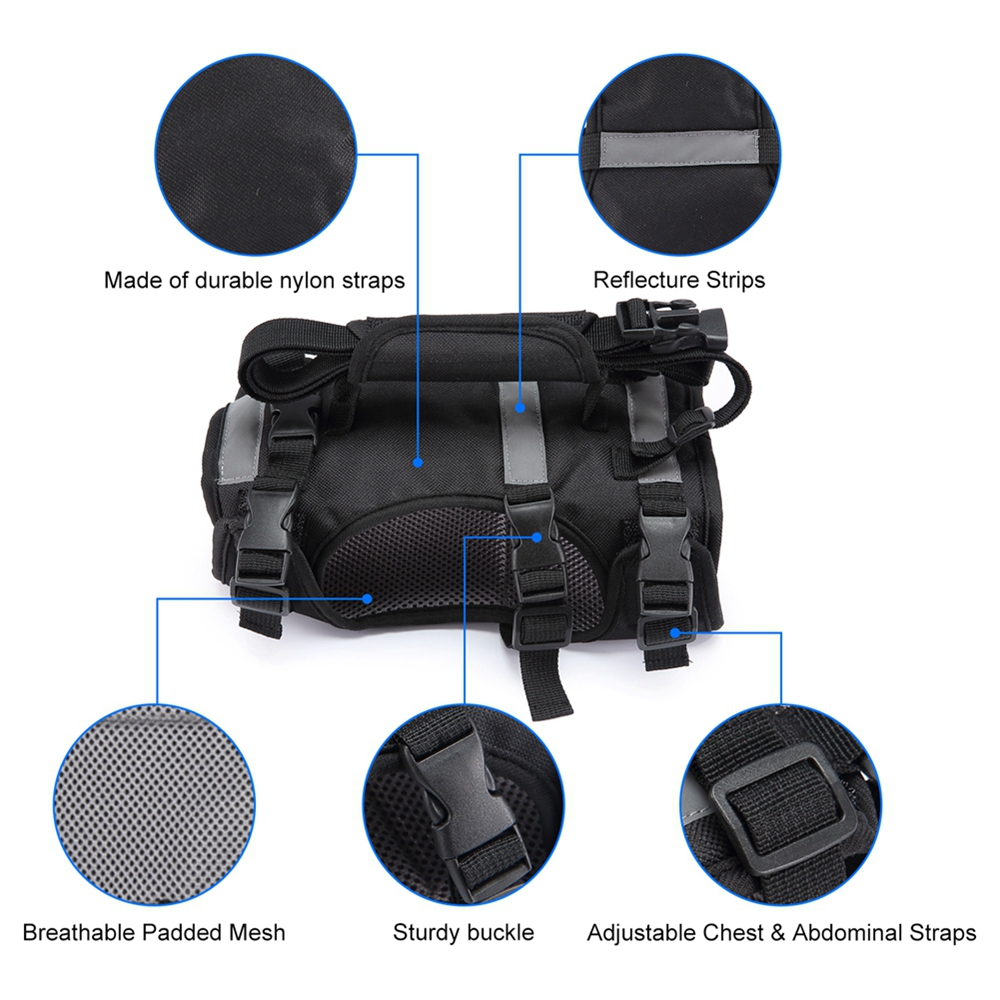 Made of durable nylon straps

Reflecture Strips

Breathable Padded Mesh

Sturdy buckle

Adjustable Chest & Abdominal Straps