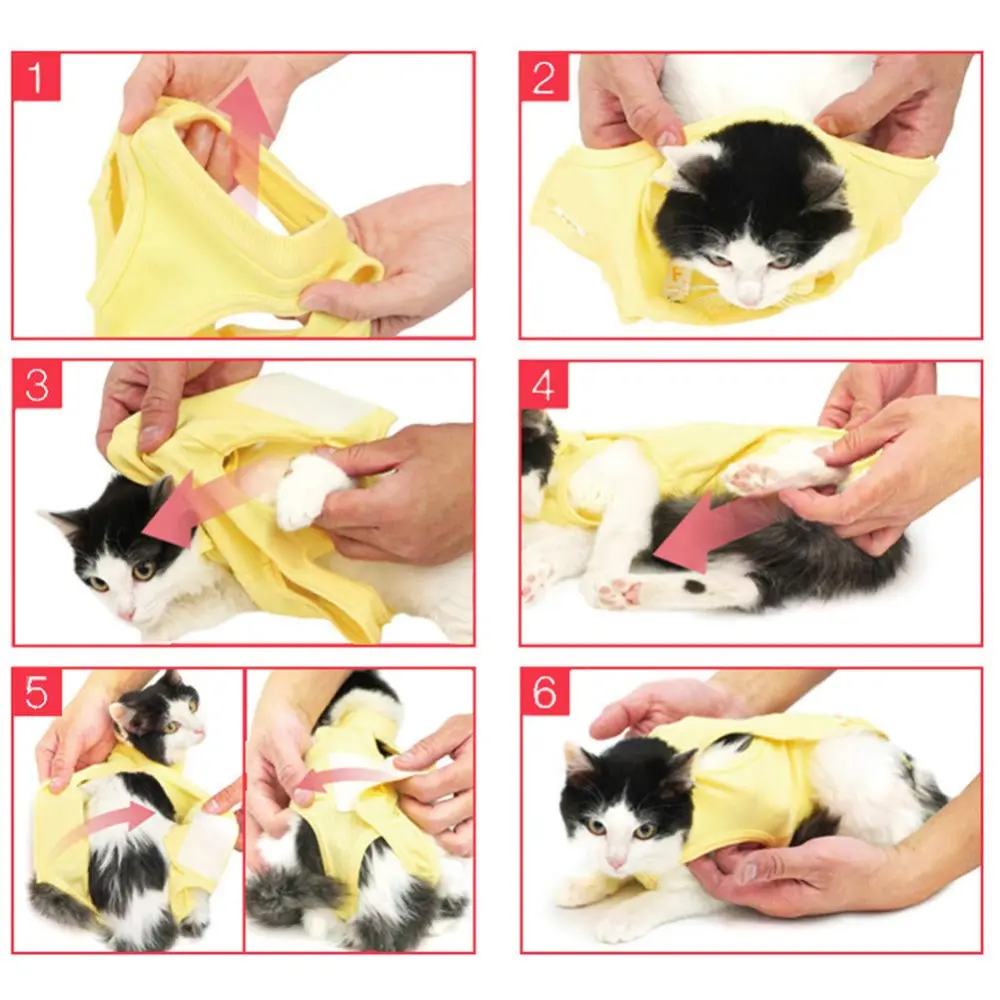 1

2

3

4

5

6