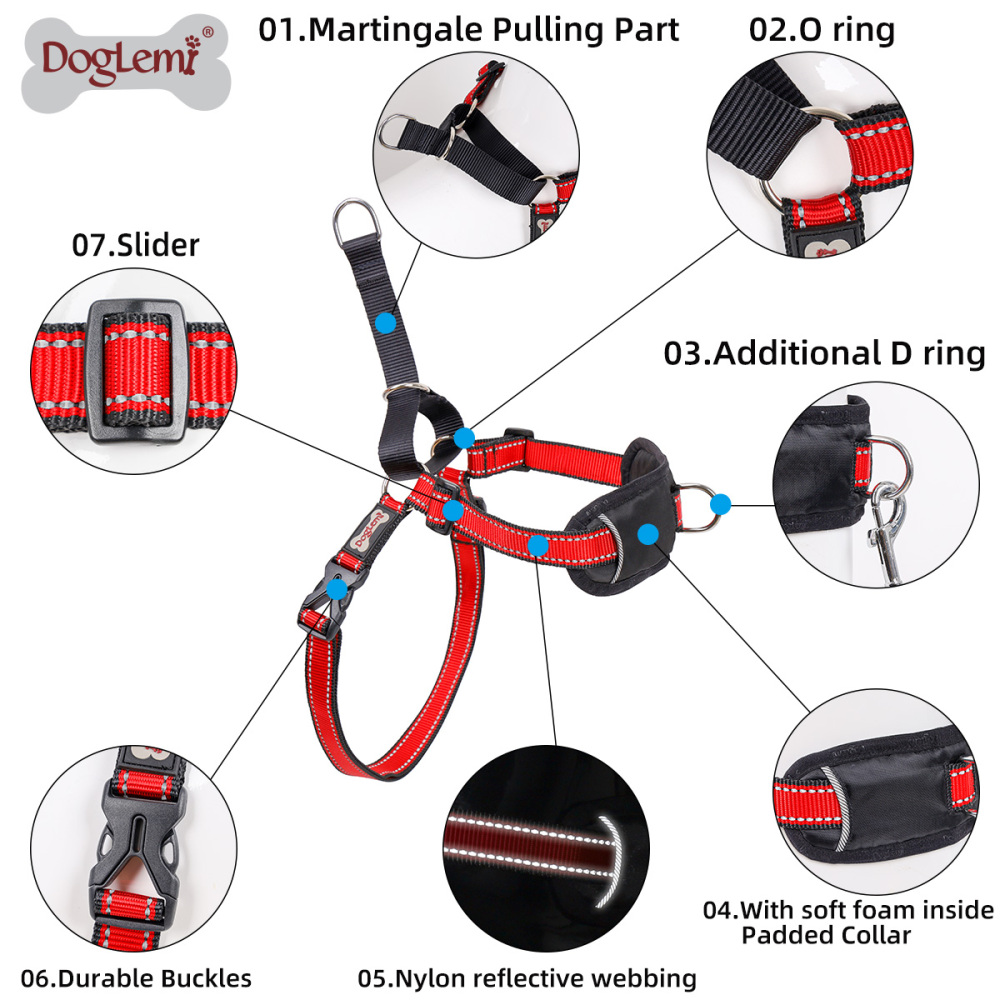 DogLemi®

01.Martingale Pulling Part

02.O ring

07.Slider

03.Additional D ring

DogLemi

04.With soft foam inside Padded Collar

06.Durable Buckles

05.Nylon reflective webbing