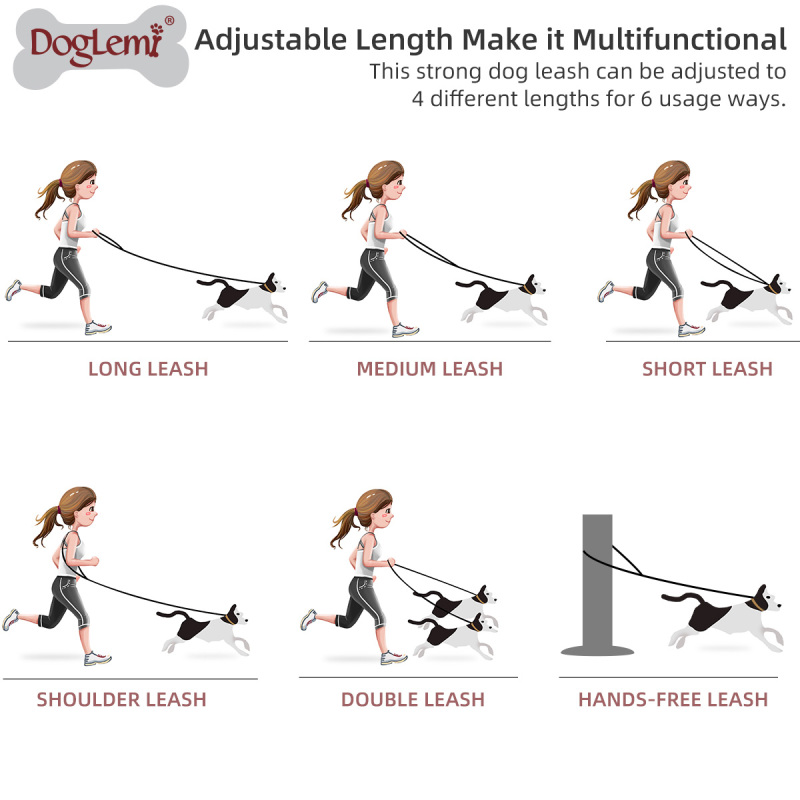 DogLemi®

Adjustable Length Make it Multifunctional

This strong dog leash can be adjusted to 4 different lengths for 6 usage ways.

LONG LEASH

MEDIUM LEASH

SHORT LEASH

SHOULDER LEASH

DOUBLE LEASH

HANDS-FREE LEASH