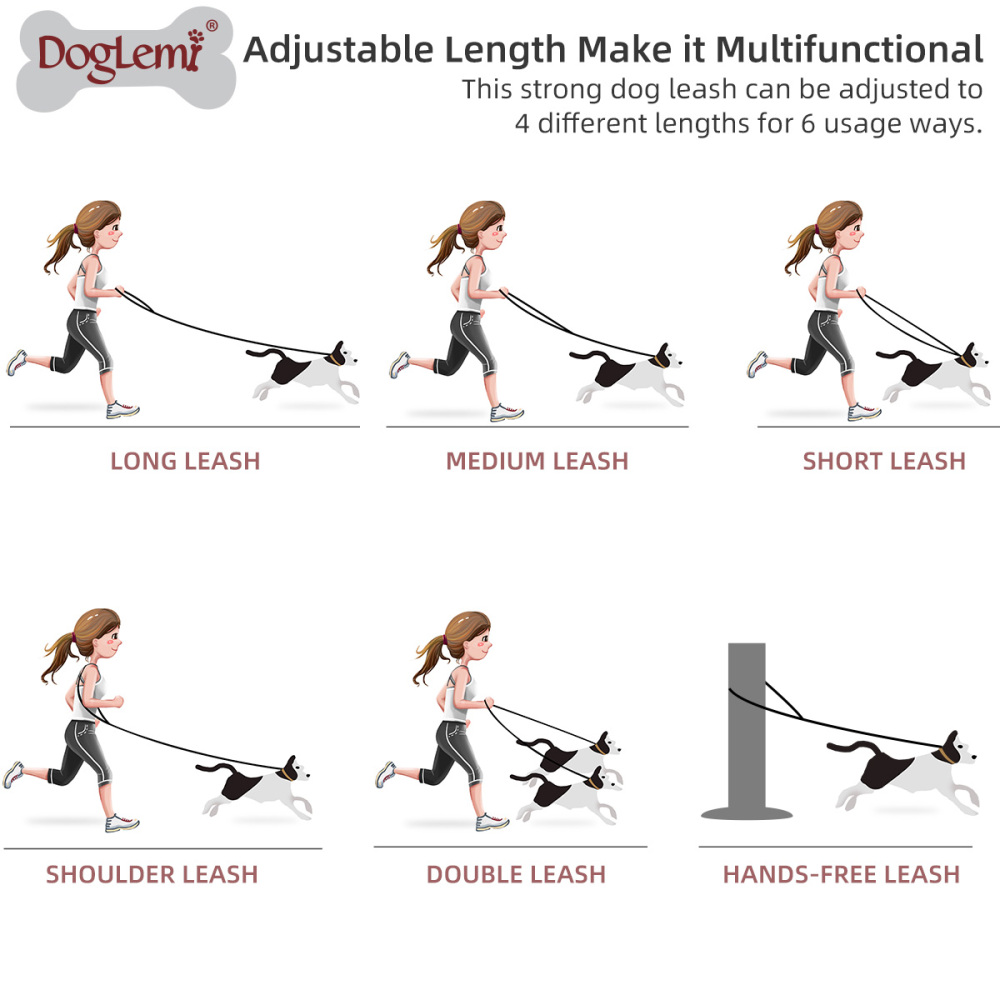 DogLemi®

Adjustable Length Make it Multifunctional

This strong dog leash can be adjusted to 4 different lengths for 6 usage ways.

LONG LEASH

MEDIUM LEASH

SHORT LEASH

SHOULDER LEASH

DOUBLE LEASH

HANDS-FREE LEASH