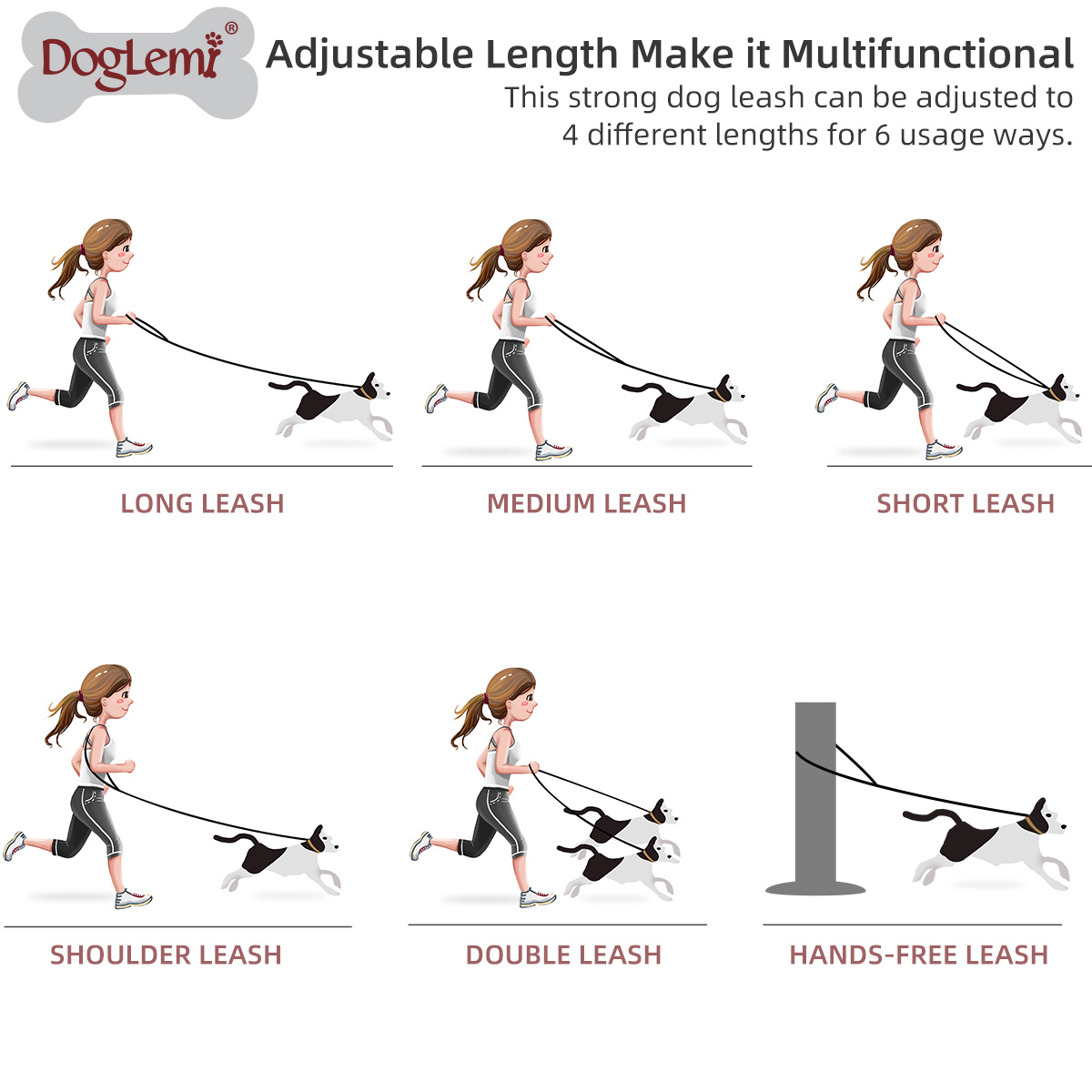 DogLemi®

Adjustable Length Make it Multifunctional

This strong dog leash can be adjusted to 4 different lengths for 6 usage ways.

LONG LEASH

MEDIUM LEASH

SHORT LEASH

SHOULDER LEASH

DOUBLE LEASH

HANDS-FREE LEASH