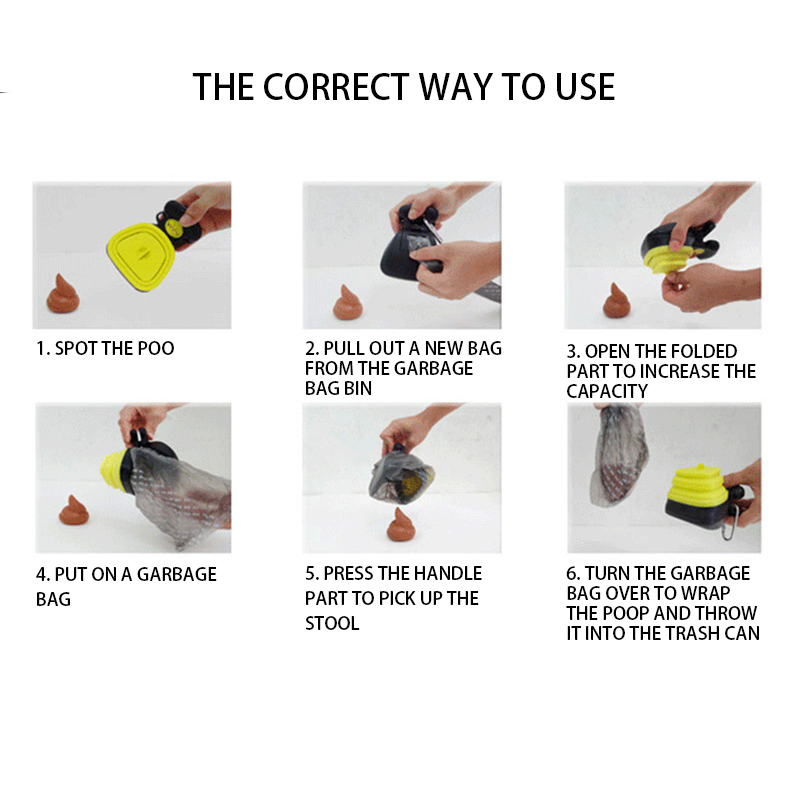 THE CORRECT WAY TO USE

1. SPOT THE POO

2. PULL OUT A NEW BAG FROM THE GARBAGE BAG BIN

3. OPEN THE FOLDED PART TO INCREASE THE CAPACITY

4. PUT ON A GARBAGE BAG

5. PRESS THE HANDLE PART TO PICK UP THE STOOL

6. TURN THE GARBAGE BAG OVER TO WRAP THE POOP AND THROW IT INTO THE TRASH CAN