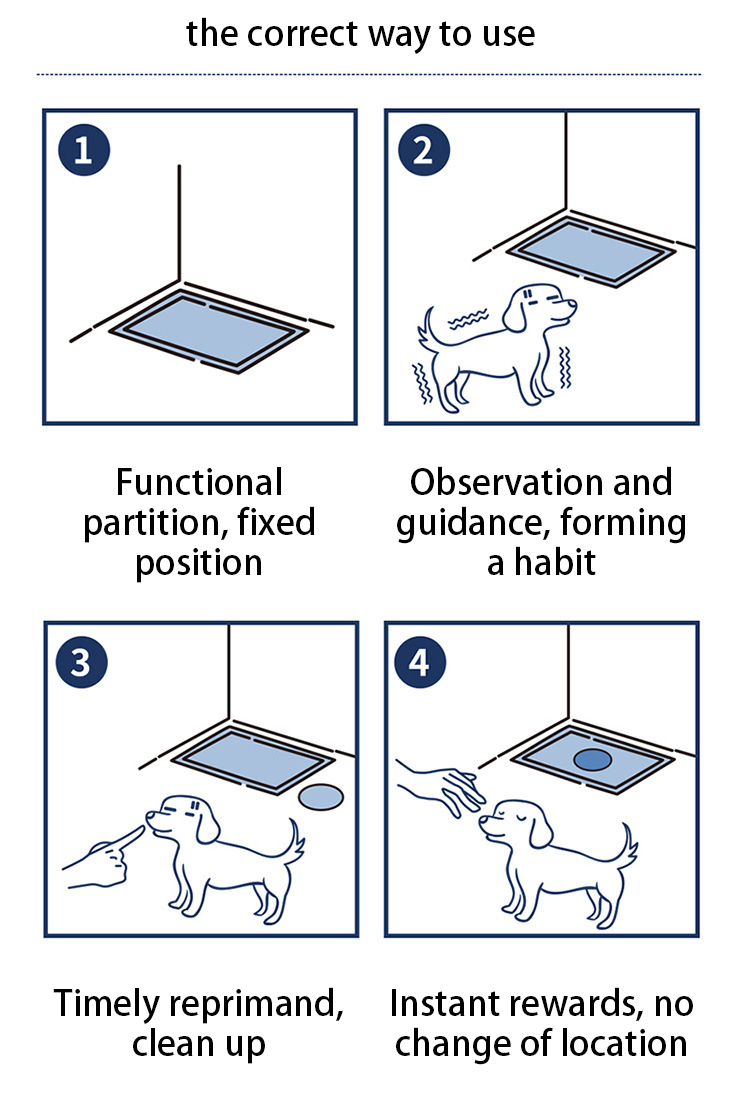 the correct way to use

1

Functional partition, fixed position

2

Observation and guidance, forming a habit

3

Timely reprimand, clean up

4

Instant rewards, no change of location