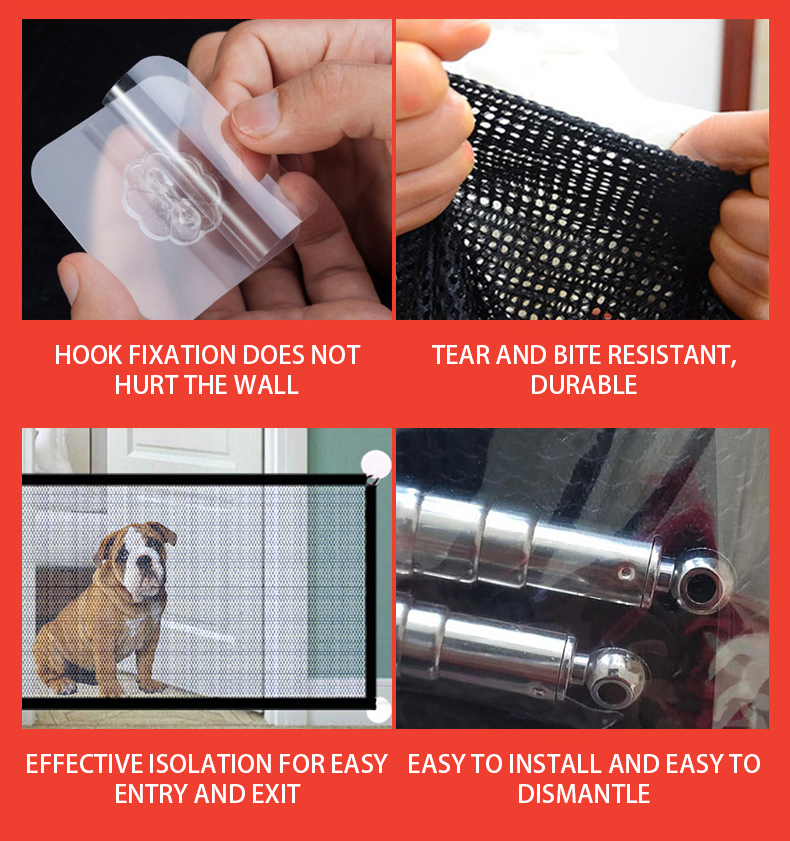 HOOK FIXATION DOES NOT HURT THE WALL

TEAR AND BITE RESISTANT, DURABLE

EFFECTIVE ISOLATION FOR EASY ENTRY AND EXIT

EASY TO INSTALL AND EASY TO DISMANTLE