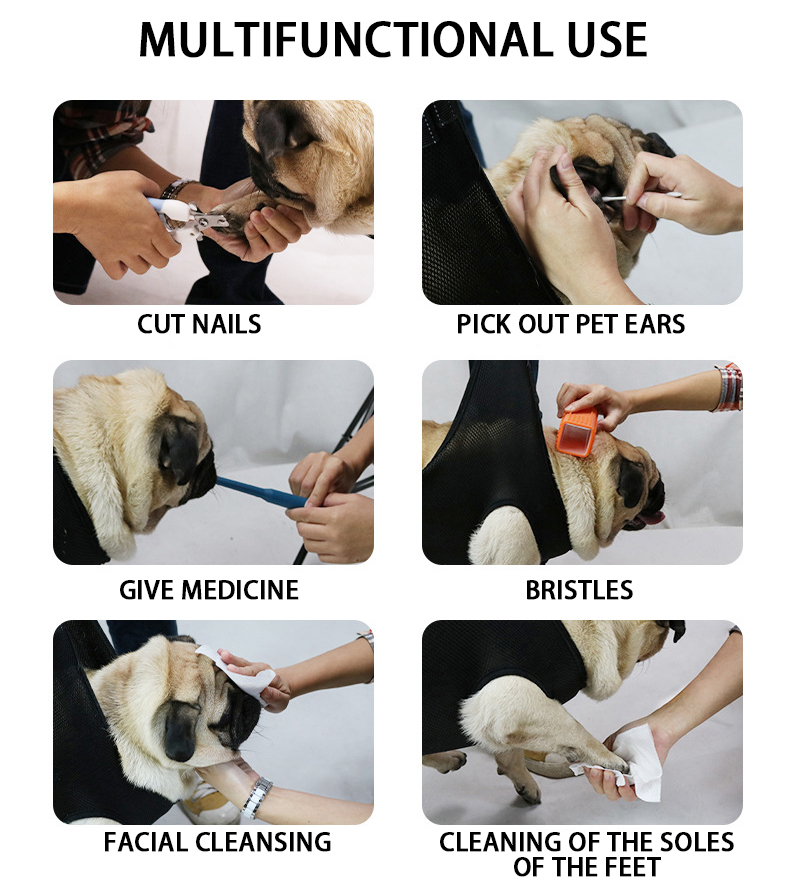 MULTIFUNCTIONAL USE

CUT NAILS

PICK OUT PET EARS

GIVE MEDICINE

BRISTLES

FACIAL CLEANSING

CLEANING OF THE SOLES OF THE FEET