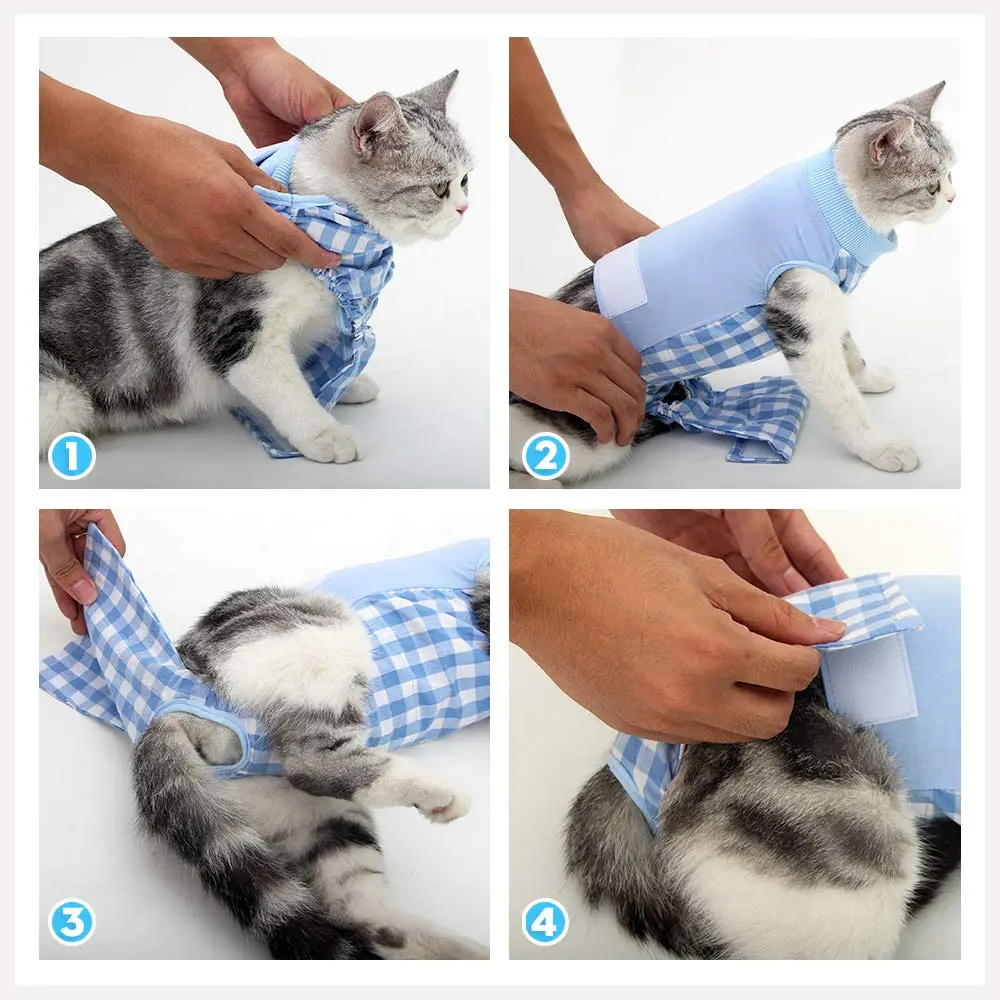 1

2

3

4