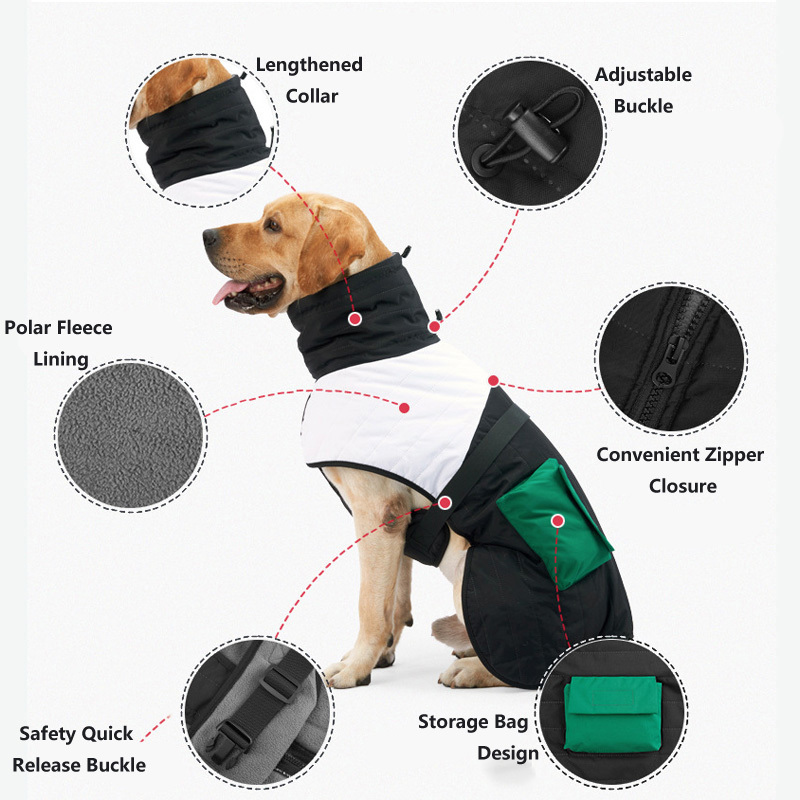 Lengthened Collar

Adjustable Buckle

Polar Fleece Lining

Convenient Zipper Closure

Safety Quick Release Buckle

Storage Bag Design