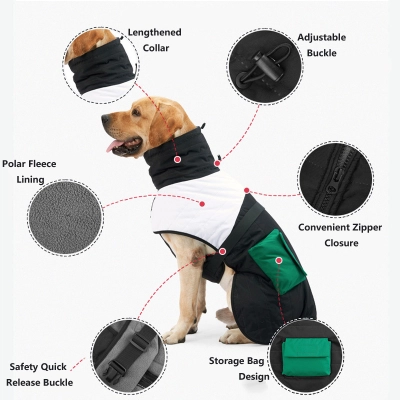 Lengthened Collar

Adjustable Buckle

Polar Fleece Lining

Convenient Zipper Closure

Safety Quick Release Buckle

Storage Bag Design