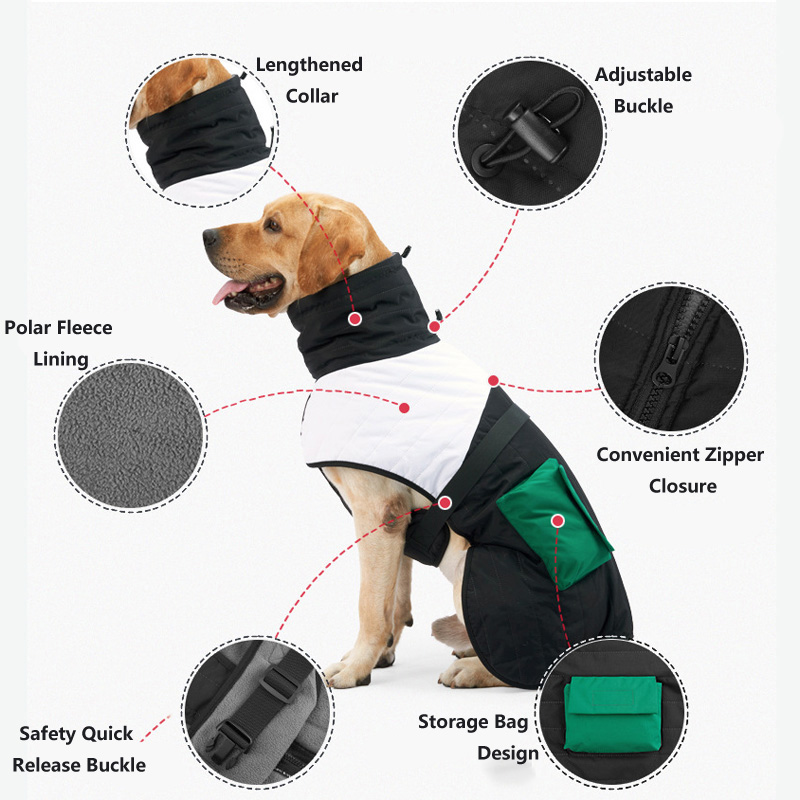 Lengthened Collar

Adjustable Buckle

Polar Fleece Lining

Convenient Zipper Closure

Safety Quick Release Buckle

Storage Bag Design