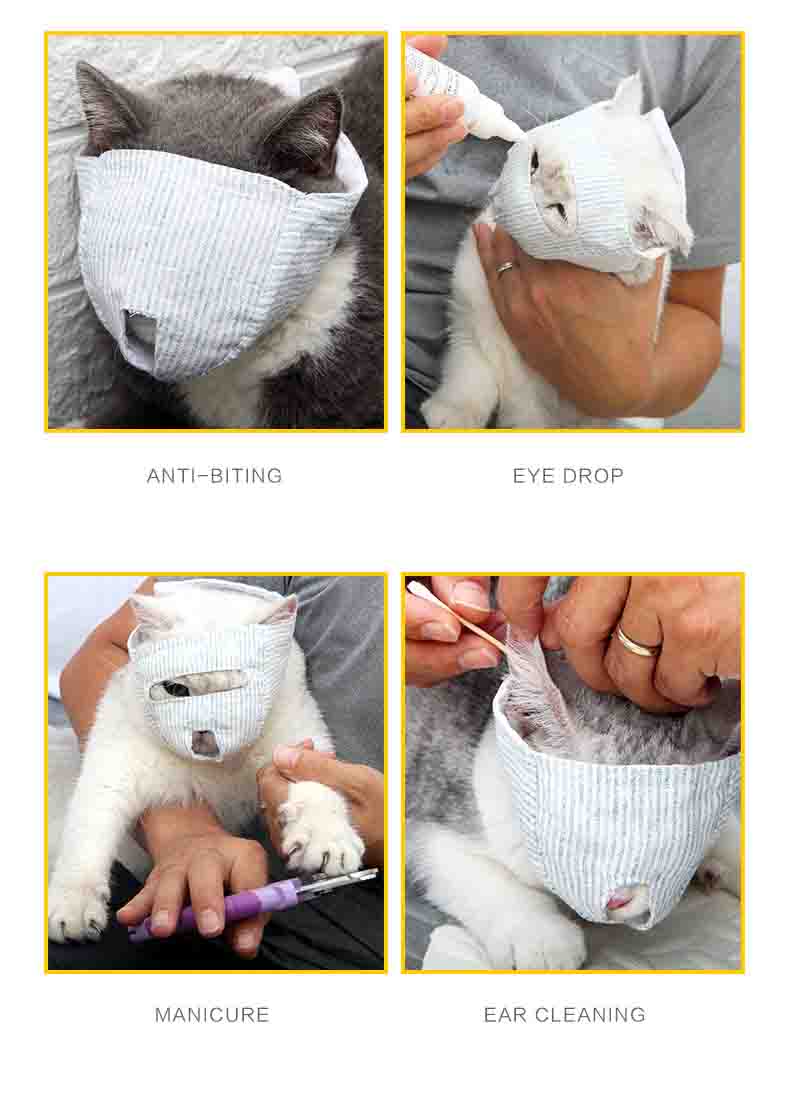 ANTI-BITING

EYE DROP

MANICURE

EAR CLEANING